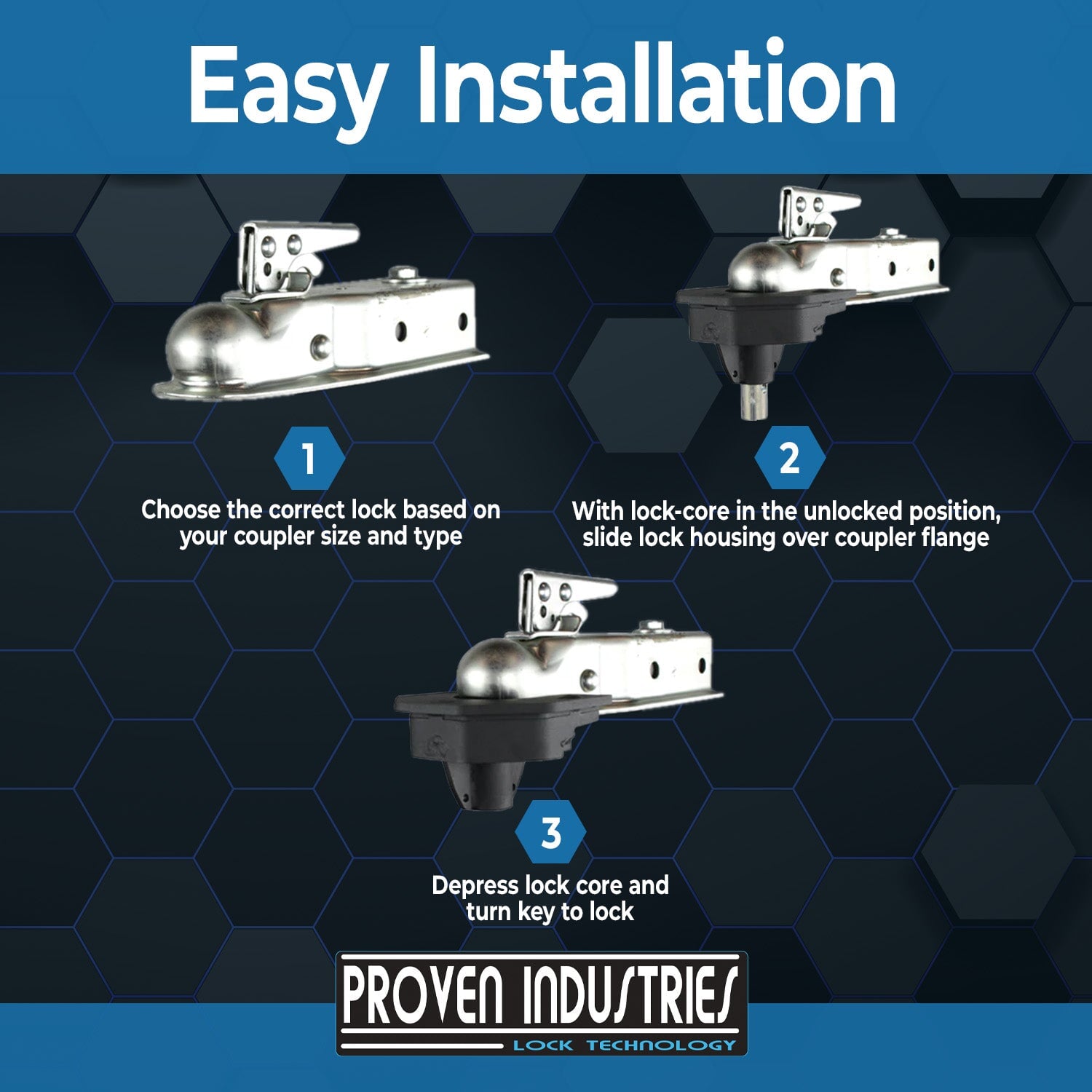 Easy Installation

1

Choose the correct lock based on your coupler size and type

2

With lock-core in the unlocked position, slide lock housing over coupler flange

3

Depress lock core and turn key to lock

PROVEN INDUSTRIES
LOCK TECHNOLOGY