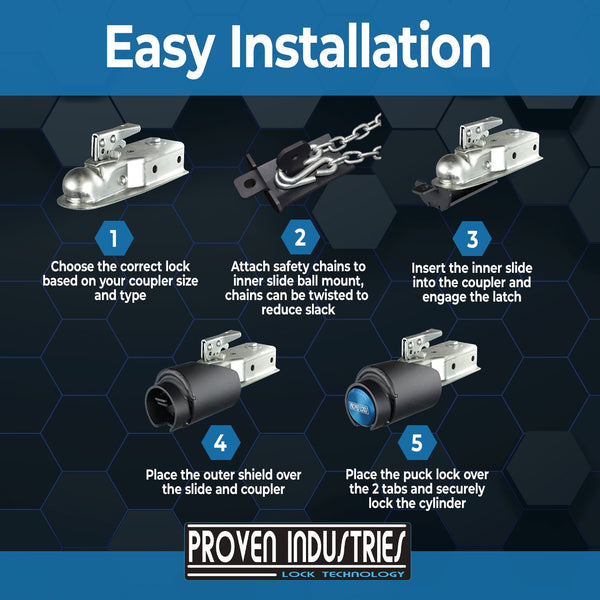 Easy Installation

1
Choose the correct lock based on your coupler size and type

2
Attach safety chains to inner slide ball mount, chains can be twisted to reduce slack

3
Insert the inner slide into the coupler and engage the latch

4
Place the outer shield over the slide and coupler

5
Place the puck lock over the 2 tabs and securely lock the cylinder

PROVEN INDUSTRIES
LOCK TECHNOLOGY