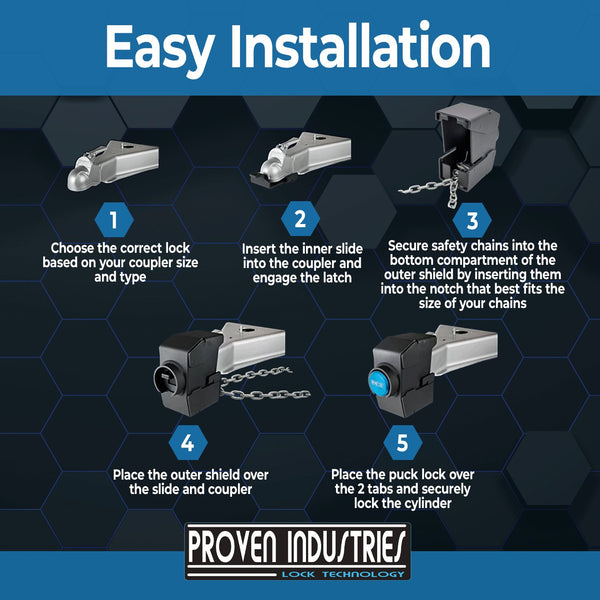 Easy Installation

1
Choose the correct lock based on your coupler size and type

2
Insert the inner slide into the coupler and engage the latch

3
Secure safety chains into the bottom compartment of the outer shield by inserting them into the notch that best fits the size of your chains

4
Place the outer shield over the slide and coupler

5
Place the puck lock over the 2 tabs and securely lock the cylinder

PROVEN INDUSTRIES
LOCK TECHNOLOGY