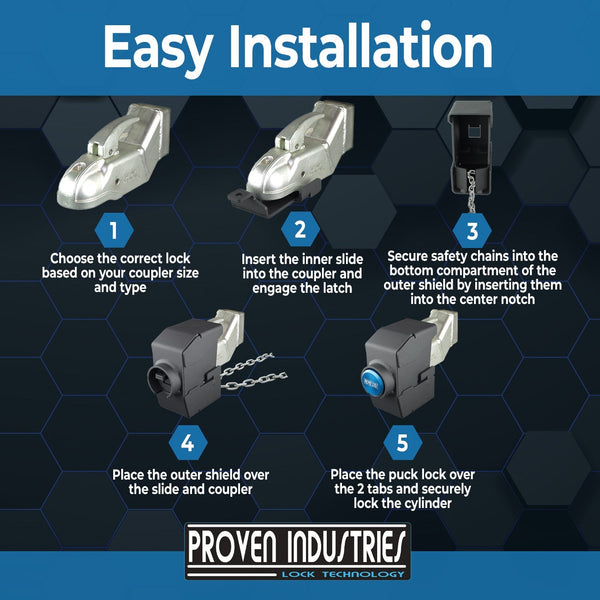 Easy Installation

1
Choose the correct lock based on your coupler size and type

2
Insert the inner slide into the coupler and engage the latch

3
Secure safety chains into the bottom compartment of the outer shield by inserting them into the center notch

4
Place the outer shield over the slide and coupler

5
Place the puck lock over the 2 tabs and securely lock the cylinder

PROVEN INDUSTRIES
LOCK TECHNOLOGY