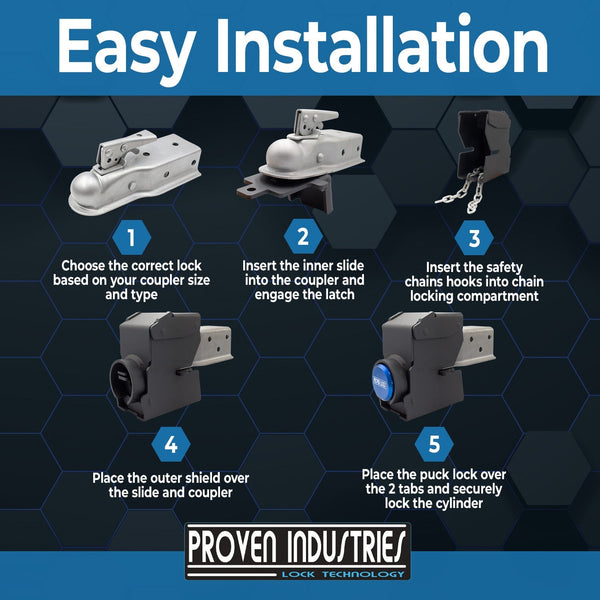 Easy Installation

1
Choose the correct lock based on your coupler size and type

2
Insert the inner slide into the coupler and engage the latch

3
Insert the safety chains hooks into chain locking compartment

4
Place the outer shield over the slide and coupler

5
Place the puck lock over the 2 tabs and securely lock the cylinder

PROVEN INDUSTRIES
LOCK TECHNOLOGY