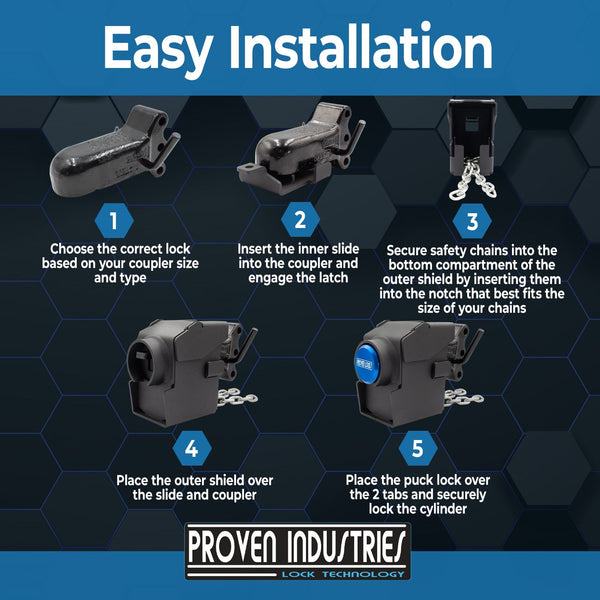 Easy Installation

1

Choose the correct lock based on your coupler size and type

2

Insert the inner slide into the coupler and engage the latch

3

Secure safety chains into the bottom compartment of the outer shield by inserting them into the notch that best fits the size of your chains

4

Place the outer shield over the slide and coupler

5

Place the puck lock over the 2 tabs and securely lock the cylinder

PROVEN INDUSTRIES
LOCK TECHNOLOGY