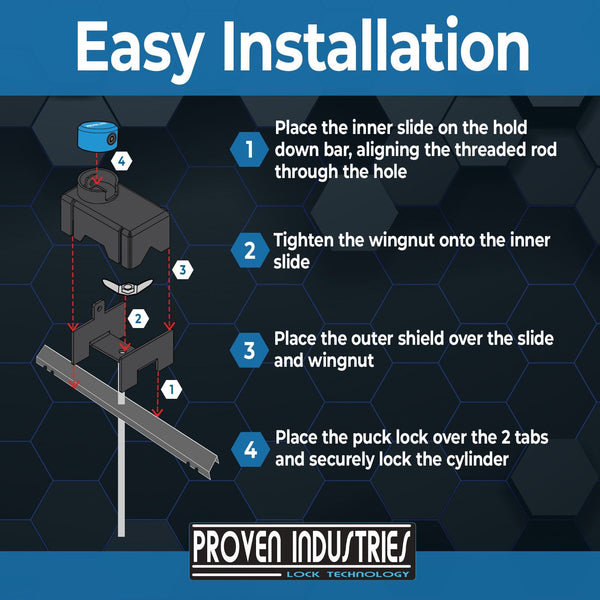 Easy Installation

4

3

2

1

1 Place the inner slide on the hold down bar, aligning the threaded rod through the hole

2 Tighten the wingnut onto the inner slide

3 Place the outer shield over the slide and wingnut

4 Place the puck lock over the 2 tabs and securely lock the cylinder

PROVEN INDUSTRIES
LOCK TECHNOLOGY