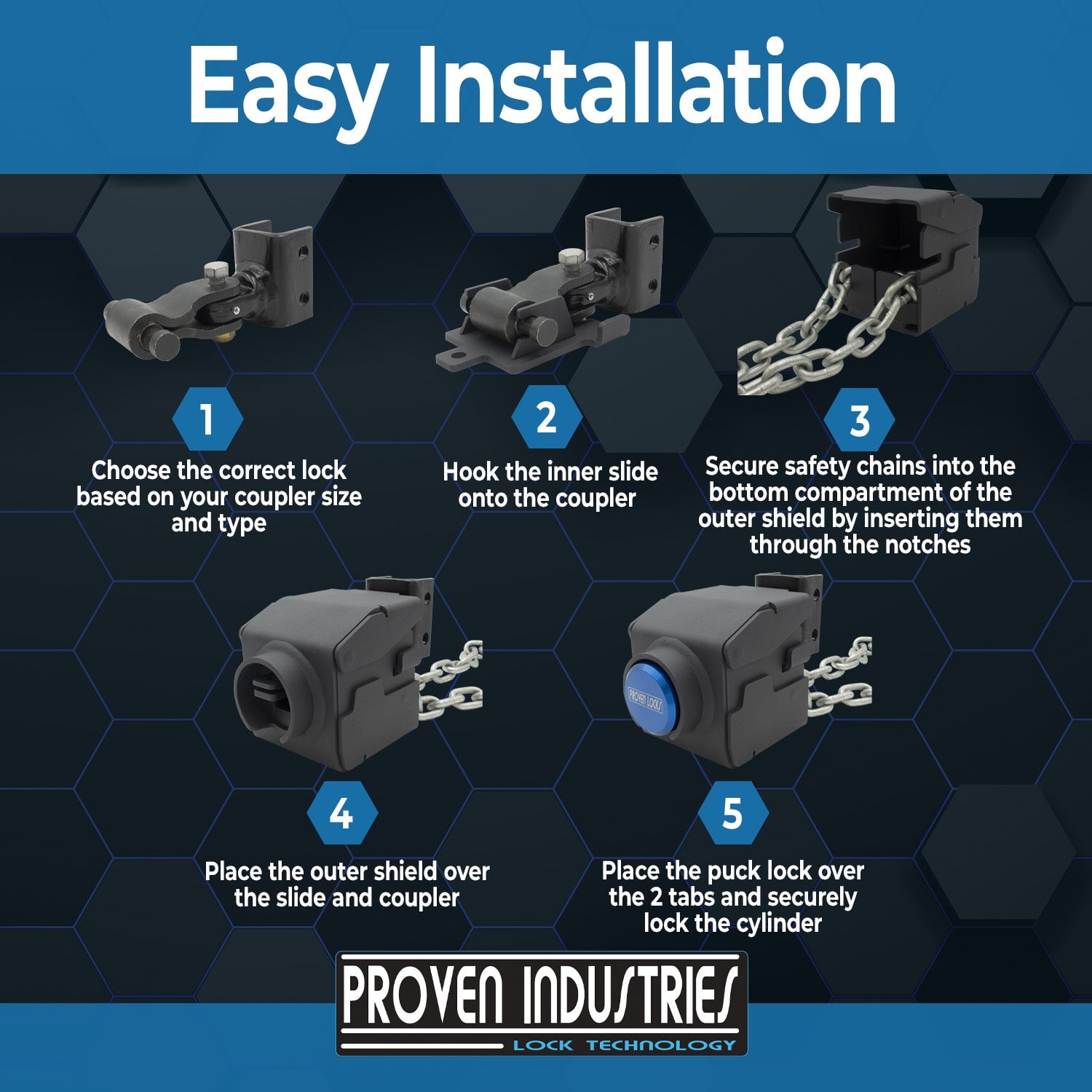 Easy Installation

1
Choose the correct lock based on your coupler size and type

2
Hook the inner slide onto the coupler

3
Secure safety chains into the bottom compartment of the outer shield by inserting them through the notches

PROVEN LOCKS

4
Place the outer shield over the slide and coupler

5
Place the puck lock over the 2 tabs and securely lock the cylinder

PROVEN INDUSTRIES
LOCK TECHNOLOGY