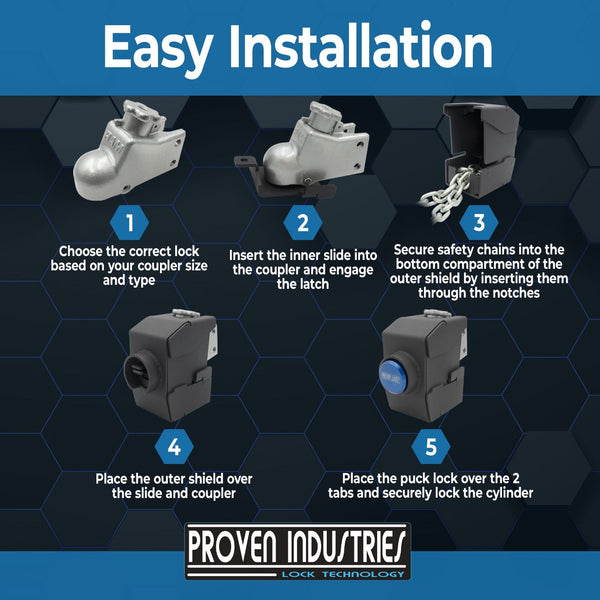 Easy Installation

1
Choose the correct lock based on your coupler size and type

2
Insert the inner slide into the coupler and engage the latch

3
Secure safety chains into the bottom compartment of the outer shield by inserting them through the notches

4
Place the outer shield over the slide and coupler

5
Place the puck lock over the 2 tabs and securely lock the cylinder

PROVEN INDUSTRIES
LOCK TECHNOLOGY