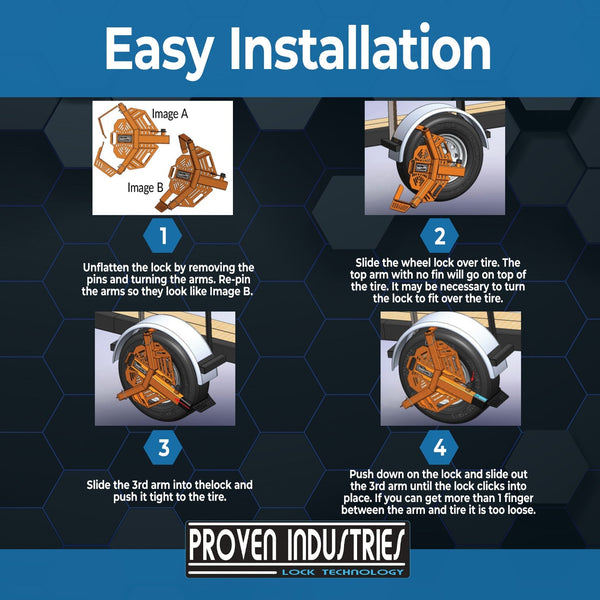 Easy Installation

Image A

Image B

1

Unflatten the lock by removing the pins and turning the arms. Re-pin the arms so they look like Image B.

2

Slide the wheel lock over tire. The top arm with no fin will go on top of the tire. It may be necessary to turn the lock to fit over the tire.

3

Slide the 3rd arm into thelock and push it tight to the tire.

4

Push down on the lock and slide out the 3rd arm until the lock clicks into place. If you can get more than 1 finger between the arm and tire it is too loose.

PROVEN INDUSTRIES
LOCK TECHNOLOGY