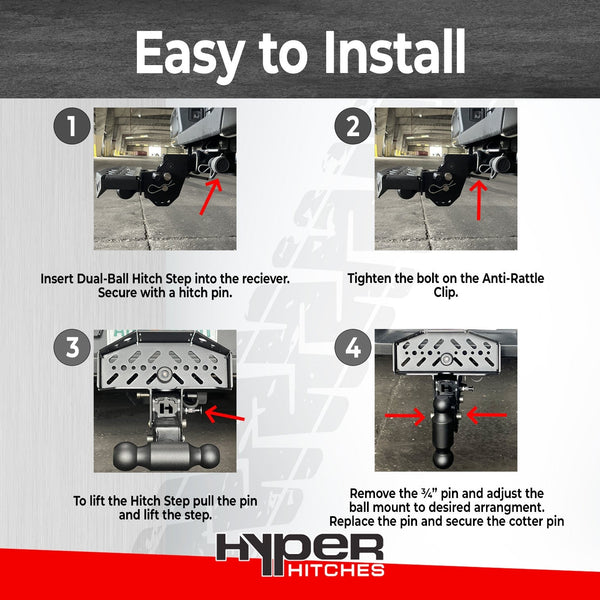 Easy to Install

1

Insert Dual-Ball Hitch Step into the reciever. Secure with a hitch pin.

2

Tighten the bolt on the Anti-Rattle Clip.

3

To lift the Hitch Step pull the pin and lift the step.

4

Remove the ¾" pin and adjust the ball mount to desired arrangment. Replace the pin and secure the cotter pin

HYPER HITCHES