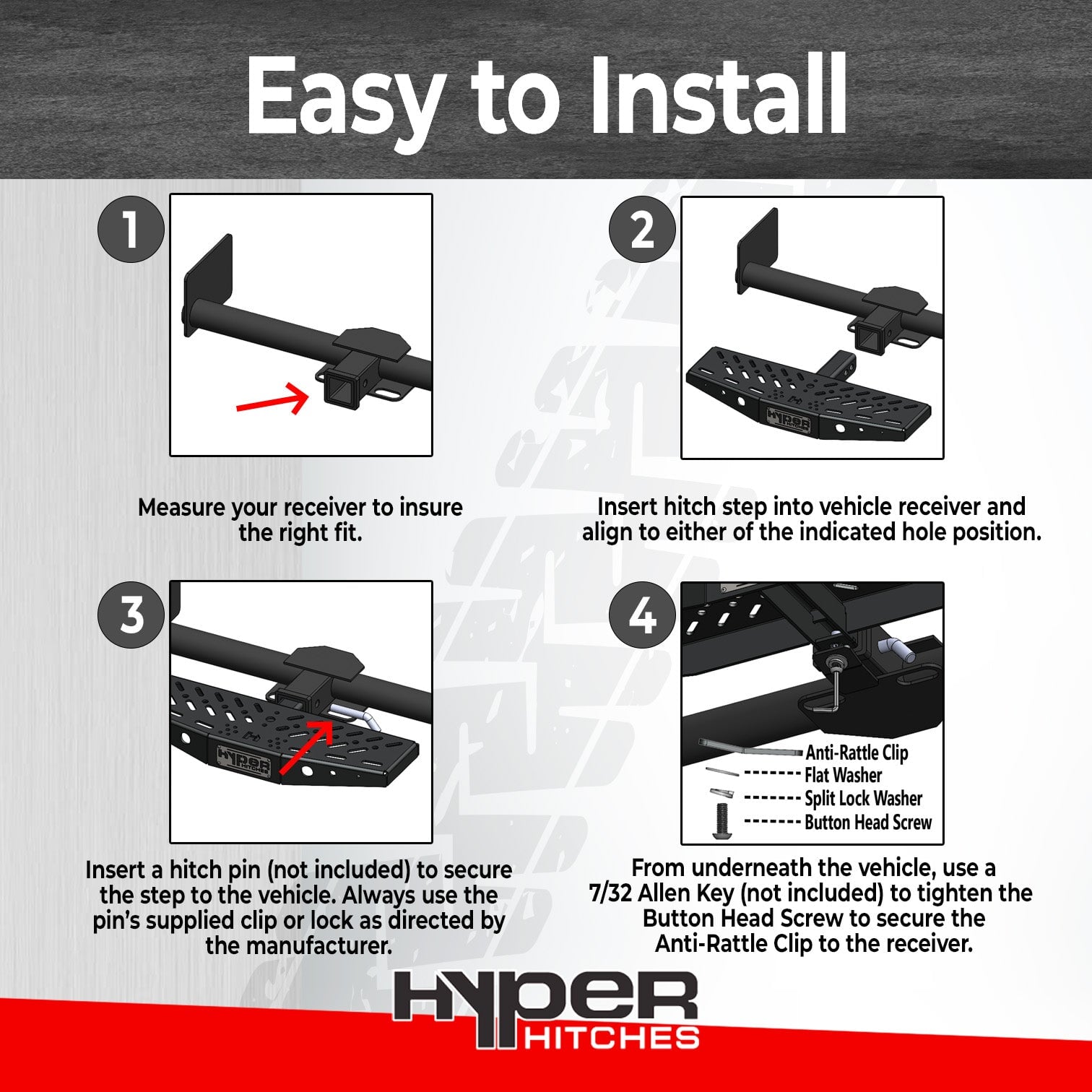 Easy to Install

1

Measure your receiver to insure the right fit.

2

HYPER HITCHES

Insert hitch step into vehicle receiver and align to either of the indicated hole position.

3

HYPER HITCHES

Insert a hitch pin (not included) to secure the step to the vehicle. Always use the pin's supplied clip or lock as directed by the manufacturer.

4

Anti-Rattle Clip
Flat Washer
Split Lock Washer
Button Head Screw

From underneath the vehicle, use a 7/32 Allen Key (not included) to tighten the Button Head Screw to secure the Anti-Rattle Clip to the receiver.

HYPER HITCHES