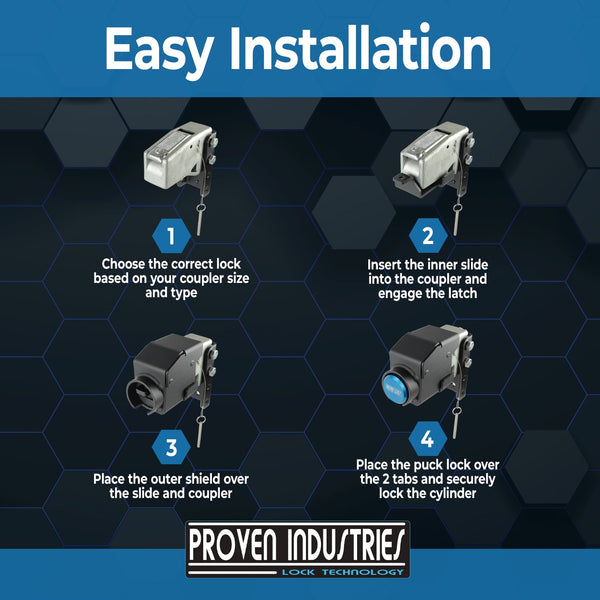 Easy Installation

1

Choose the correct lock based on your coupler size and type

2

Insert the inner slide into the coupler and engage the latch

3

Place the outer shield over the slide and coupler

4

Place the puck lock over the 2 tabs and securely lock the cylinder

PROVEN INDUSTRIES
LOCK TECHNOLOGY