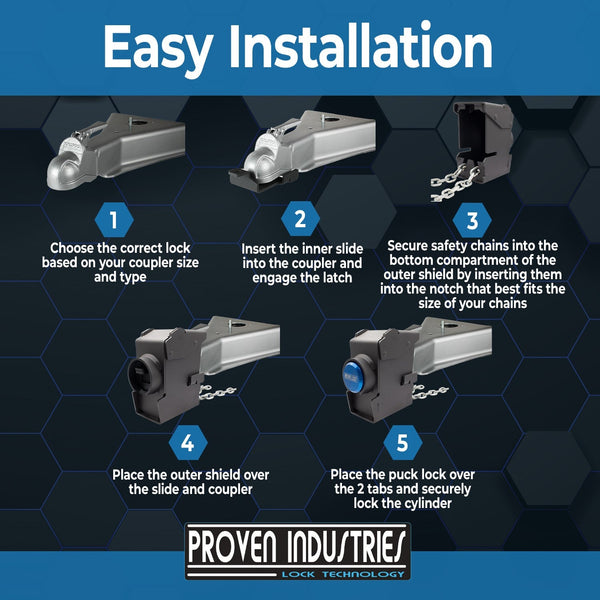 Easy Installation

1
Choose the correct lock based on your coupler size and type

2
Insert the inner slide into the coupler and engage the latch

3
Secure safety chains into the bottom compartment of the outer shield by inserting them into the notch that best fits the size of your chains

4
Place the outer shield over the slide and coupler

5
Place the puck lock over the 2 tabs and securely lock the cylinder

PROVEN INDUSTRIES
LOCK TECHNOLOGY