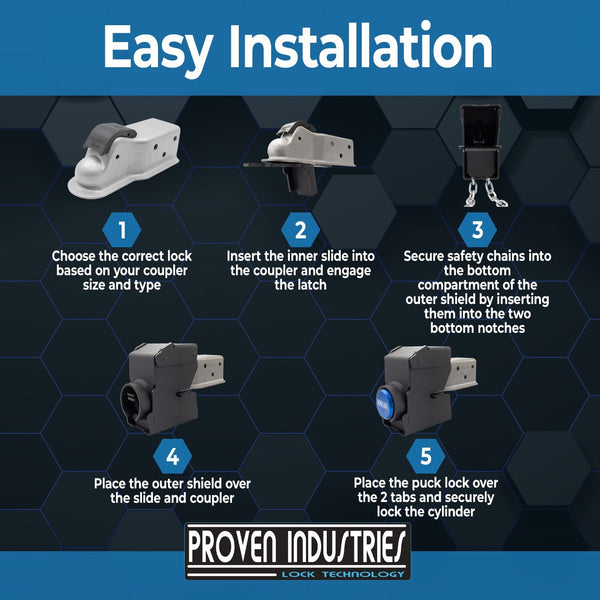 Easy Installation

1
Choose the correct lock based on your coupler size and type

2
Insert the inner slide into the coupler and engage the latch

3
Secure safety chains into the bottom compartment of the outer shield by inserting them into the two bottom notches

4
Place the outer shield over the slide and coupler

5
Place the puck lock over the 2 tabs and securely lock the cylinder

PROVEN INDUSTRIES
LOCK TECHNOLOGY